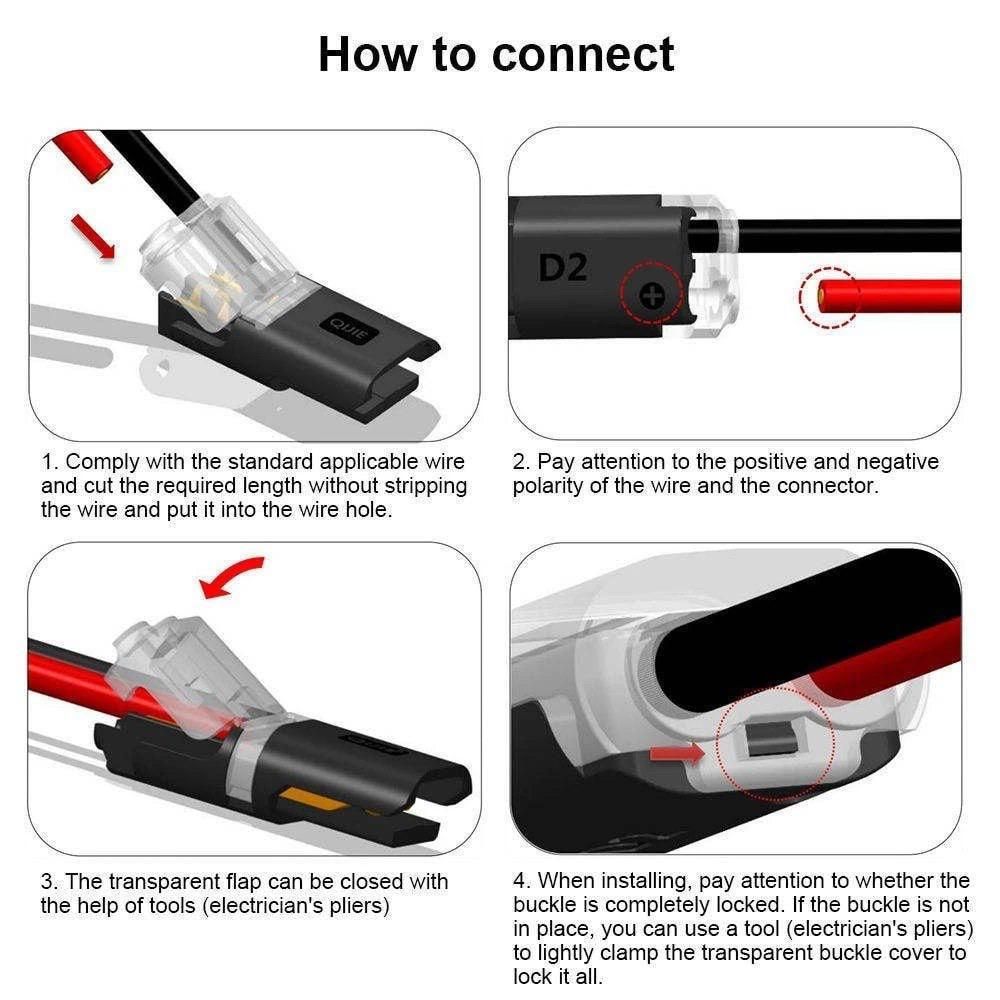 How to connect

QUIE

1. Comply with the standard applicable wire and cut the required length without stripping the wire and put it into the wire hole.

D2

2. Pay attention to the positive and negative polarity of the wire and the connector.

3. The transparent flap can be closed with the help of tools (electrician's pliers)

4. When installing, pay attention to whether the buckle is completely locked. If the buckle is not in place, you can use a tool (electrician's pliers) to lightly clamp the transparent buckle cover to lock it all.